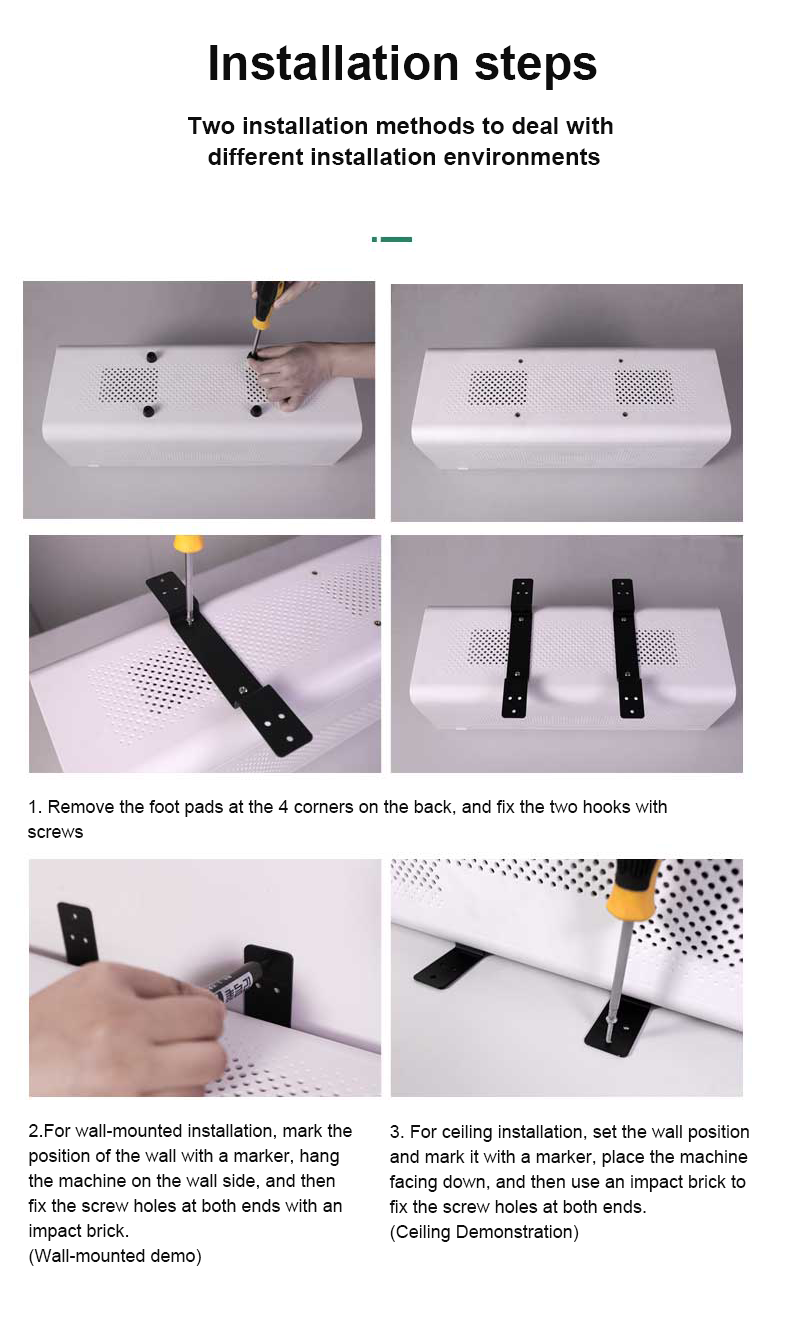 Installation steps

Two installation methods to deal with different installation environments

1. Remove the foot pads at the 4 corners on the back, and fix the two hooks with screws

2.For wall-mounted installation, mark the position of the wall with a marker, hang the machine on the wall side, and then fix the screw holes at both ends with an impact brick.
(Wall-mounted demo)

3. For ceiling installation, set the wall position and mark it with a marker, place the machine facing down, and then use an impact brick to fix the screw holes at both ends.
(Ceiling Demonstration)